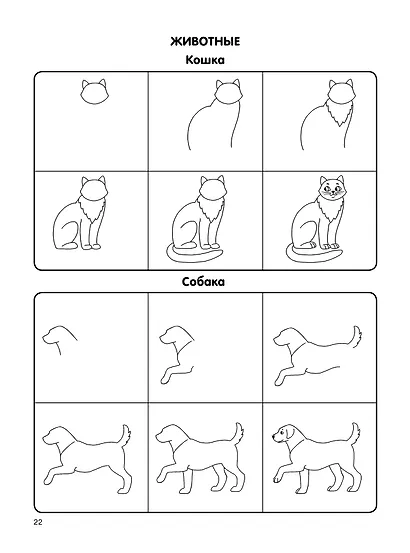 ЖИВОТНЫЕ

Кошка

Собака

22