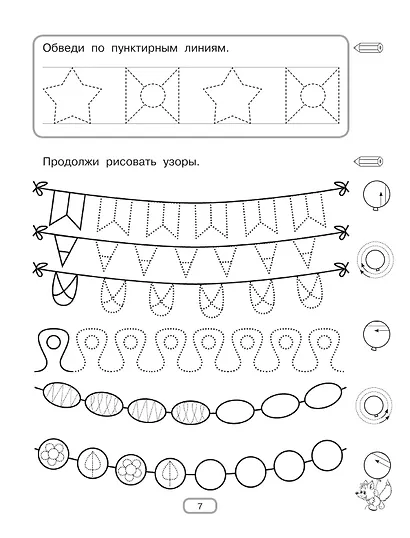 Обведи по пунктирным линиям.

Продолжи рисовать узоры.

7