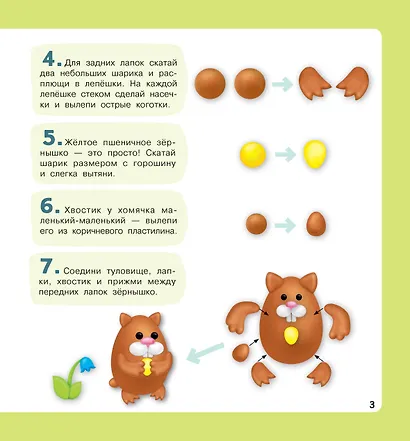 4. Для задних лапок скатай два небольших шарика и расплющи в лепёшки. На каждой лепёшке стеком сделай насечки и вылепи острые коготки.

5. Жёлтое пшеничное зёрнышко — это просто! Скатай шарик размером с горошину и слегка вытяни.

6. Хвостик у хомячка маленький-маленький — вылепи его из коричневого пластилина.

7. Соедини туловище, лапки, хвостик и прижми между передних лапок зёрнышко.

3