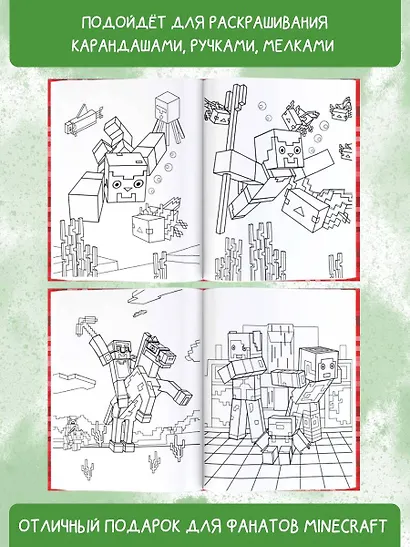 ПОДОЙДЁТ ДЛЯ РАСКРАШИВАНИЯ КАРАНДАШАМИ, РУЧКАМИ, МЕЛКАМИ

ОТЛИЧНЫЙ ПОДАРОК ДЛЯ ФАНАТОВ MINECRAFT