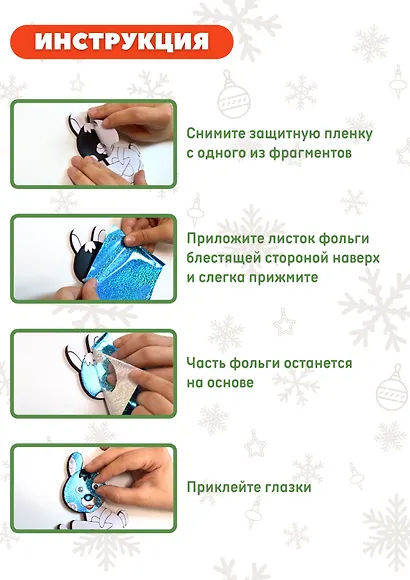 ИНСТРУКЦИЯ

Снимите защитную пленку с одного из фрагментов

Приложите листок фольги блестящей стороной наверх и слегка прижмите

Часть фольги останется на основе

Приклейте глазки