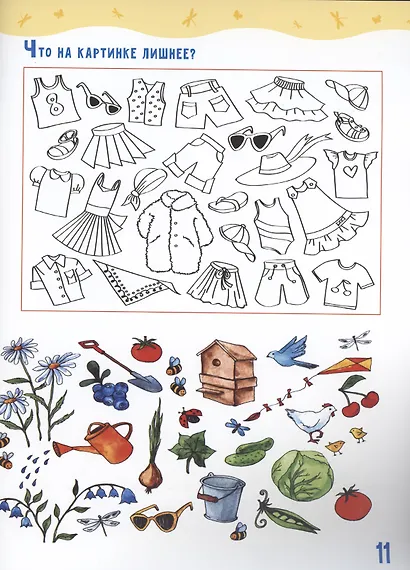 Что на картинке лишнее?

8

11