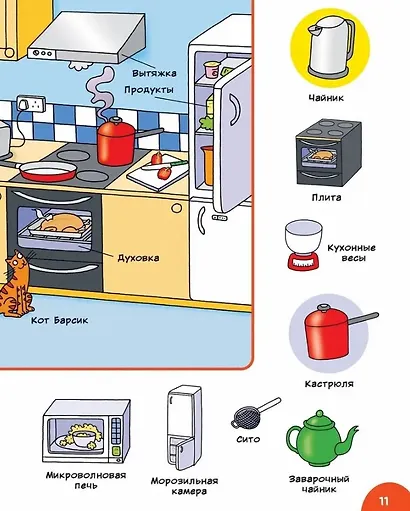 Вытяжка

Продукты

Духовка

Кот Барсик

Чайник

Плита

Кухонные весы

Кастрюля

Микроволновая печь

Морозильная камера

Сито

Заварочный чайник

11