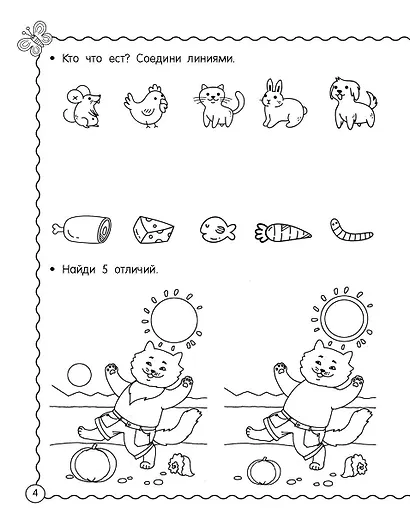 • Кто что ест? Соедини линиями.

• Найди 5 отличий.

4