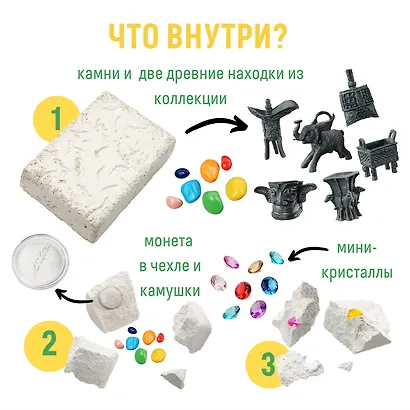 ЧТО ВНУТРИ?

камни и две древние находки из коллекции

1

монета в чехле и камушки

мини-кристаллы

2

3