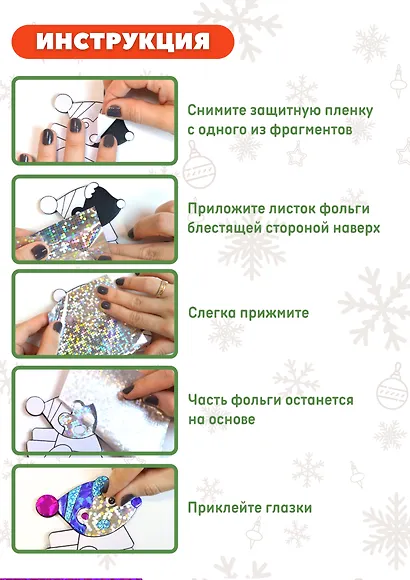 ИНСТРУКЦИЯ

Снимите защитную пленку с одного из фрагментов

Приложите листок фольги блестящей стороной наверх

Слегка прижмите

Часть фольги останется на основе

Приклейте глазки