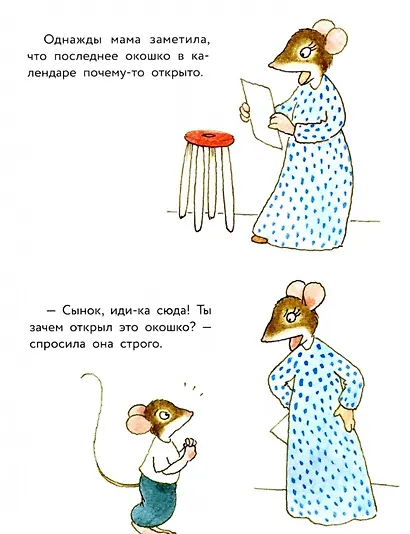 Однажды мама заметила, что последнее окошко в календаре почему-то открыто.

— Сынок, иди-ка сюда! Ты зачем открыл это окошко? — спросила она строго.