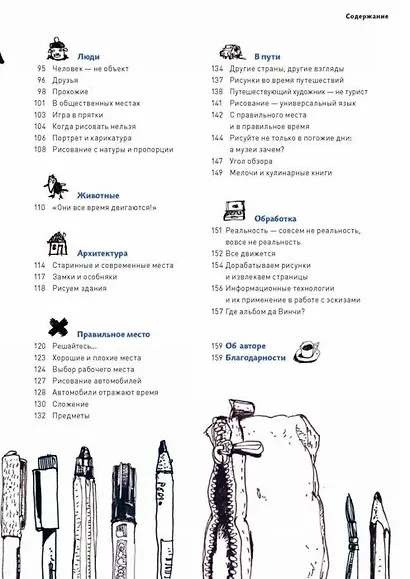 Содержание

Люди
95 Человек — не объект
96 Друзья
98 Прохожие
101 В общественных местах
103 Игра в прятки
104 Когда рисовать нельзя
106 Портрет и карикатура
108 Рисование с натуры и пропорции

Животные
110 «Они все время двигаются!»

Архитектура
114 Старинные и современные места
117 Замки и особняки
118 Рисуем здания

Правильное место
120 Решайтесь...
123 Хорошие и плохие места
124 Выбор рабочего места
127 Рисование автомобилей
128 Автомобили отражают время
130 Сложение
132 Предметы

В пути
134 Другие страны, другие взгляды
137 Рисунки во время путешествий
138 Путешествующий художник — не турист
141 Рисование — универсальный язык
142 С правильного места и в правильное время
144 Рисуйте не только в погожие дни: а музеи зачем?
147 Угол обзора
149 Мелочи и кулинарные книги

Обработка
151 Реальность — совсем не реальность, вовсе не реальность
152 Все движется
154 Дорабатываем рисунки и извлекаем страницы
156 Информационные технологии и их применение в работе с эскизами
157 Где альбом да Винчи?

159 Об авторе
159 Благодарности