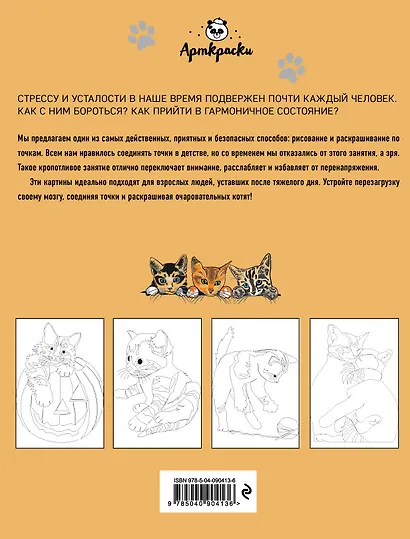 Арткраски

СТРЕССУ И УСТАЛОСТИ В НАШЕ ВРЕМЯ ПОДВЕРЖЕН ПОЧТИ КАЖДЫЙ ЧЕЛОВЕК. КАК С НИМ БОРОТЬСЯ? КАК ПРИЙТИ В ГАРМОНИЧНОЕ СОСТОЯНИЕ?

Мы предлагаем один из самых действенных, приятных и безопасных способов: рисование и раскрашивание по точкам. Всем нам нравилось соединять точки в детстве, но со временем мы отказались от этого занятия, а зря. Такое кропотливое занятие отлично переключает внимание, расслабляет и избавляет от перенапряжения.

Эти картины идеально подходят для взрослых людей, уставших после тяжелого дня. Устройте перезагрузку своему мозгу, соединяя точки и раскрашивая очаровательных котят!

ISBN 978-5-04-090413-6

9 785040 904136 >