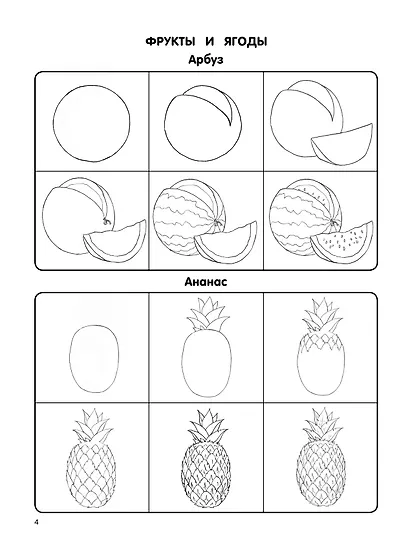 ФРУКТЫ И ЯГОДЫ

Арбуз

Ананас

4