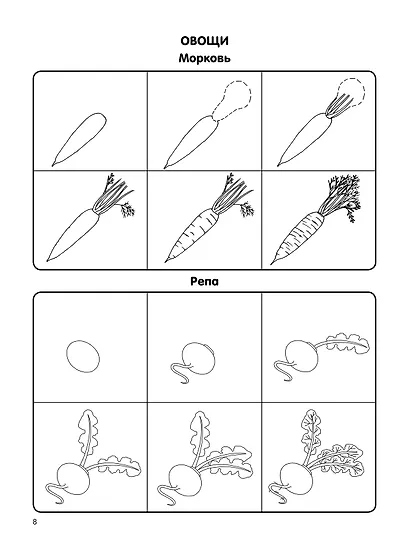 ОВОЩИ
Морковь

Репа

8