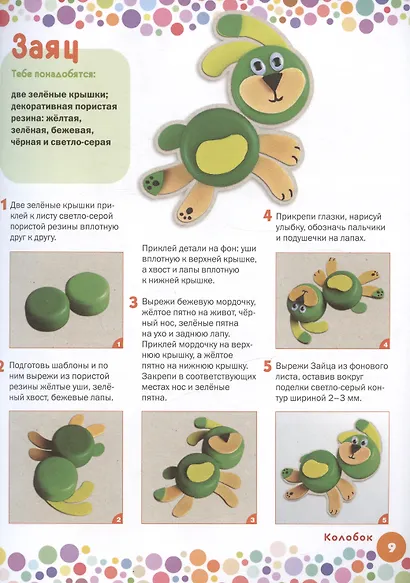 Заяц

Тебе понадобятся:

две зелёные крышки; декоративная пористая резина: жёлтая, зелёная, бежевая, чёрная и светло-серая

1 Две зелёные крышки приклей к листу светло-серой пористой резины вплотную друг к другу.

1

2 Подготовь шаблоны и по ним вырежи из пористой резины жёлтые уши, зелёный хвост, бежевые лапы.

2

Приклей детали на фон: уши вплотную к верхней крышке, а хвост и лапы вплотную к нижней крышке.

3 Вырежи бежевую мордочку, жёлтое пятно на живот, чёрный нос, зелёные пятна на ухо и заднюю лапу. Приклей мордочку на верхнюю крышку, а жёлтое пятно на нижнюю крышку. Закрепи в соответствующих местах нос и зелёные пятна.

3

4 Прикрепи глазки, нарисуй улыбку, обозначь пальчики и подушечки на лапах.

4

5 Вырежи Зайца из фонового листа, оставив вокруг поделки светло-серый контур шириной 2–3 мм.

5

Колобок 9