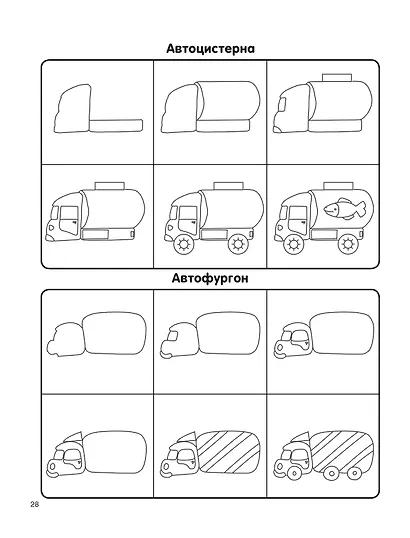 Автоцистерна

Автофургон

28