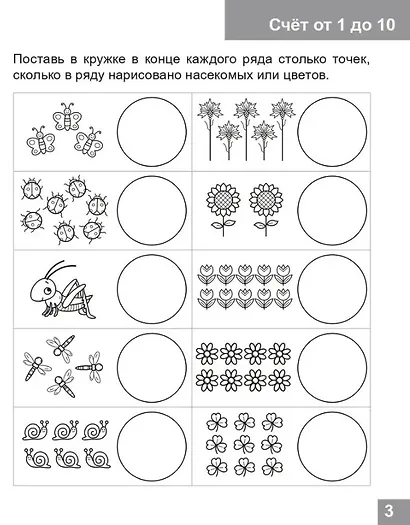 Счёт от 1 до 10

Поставь в кружке в конце каждого ряда столько точек, сколько в ряду нарисовано насекомых или цветов.

3