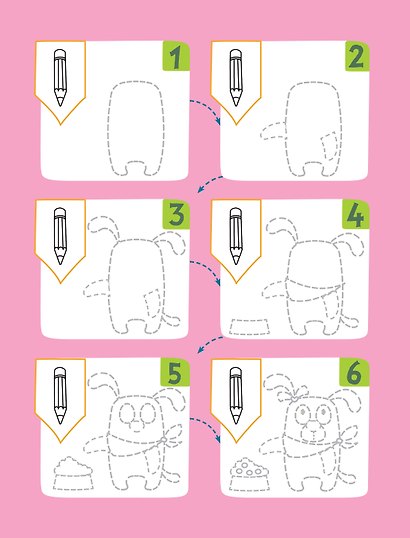 1

2

3

4

5

6