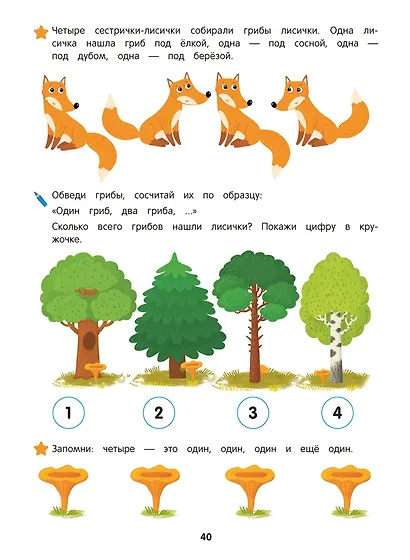 Четыре сестрички-лисички собирали грибы лисички. Одна лисичка нашла гриб под ёлкой, одна — под сосной, одна — под дубом, одна — под берёзой.

Обведи грибы, сосчитай их по образцу:
«Один гриб, два гриба, ...»
Сколько всего грибов нашли лисички? Покажи цифру в кружочке.

1 2 3 4

Запомни: четыре — это один, один, один и ещё один.

40