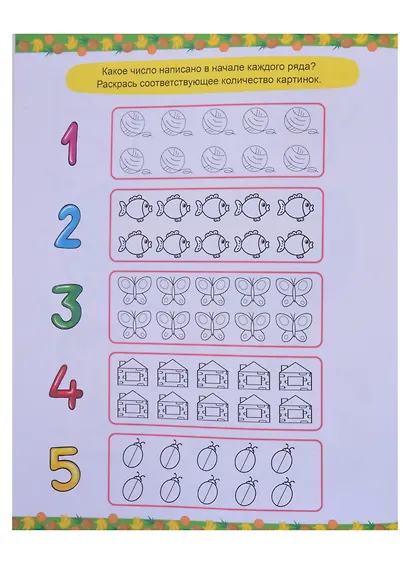 Какое число написано в начале каждого ряда?
Раскрась соответствующее количество картинок.

1

2

3

4

5