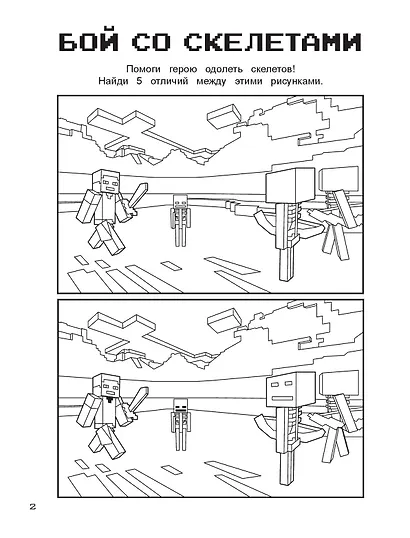 БОЙ СО СКЕЛЕТАМИ

Помоги герою одолеть скелетов! Найди 5 отличий между этими рисунками.

2