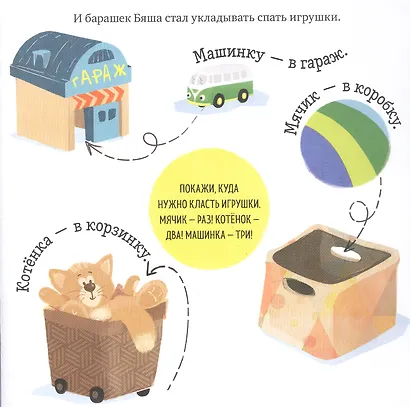 И барашек Бяша стал укладывать спать игрушки.

ГАРАЖ

Машинку — в гараж.

Мячик — в коробку.

ПОКАЖИ, КУДА НУЖНО КЛАСТЬ ИГРУШКИ. МЯЧИК — РАЗ! КОТЁНОК — ДВА! МАШИНКА — ТРИ!

Котёнка — в корзинку.