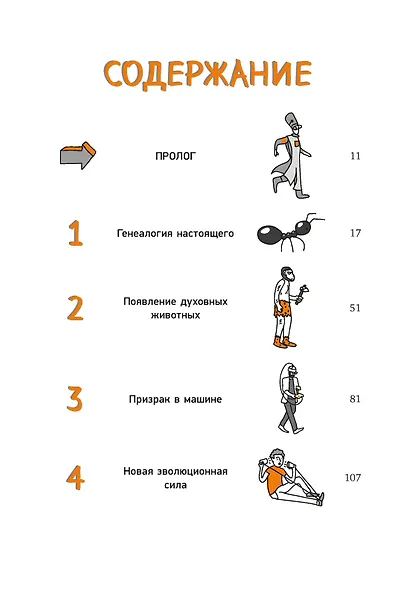 СОДЕРЖАНИЕ

ПРОЛОГ 11

1 Генеалогия настоящего 17

2 Появление духовных животных 51

3 Призрак в машине 81

4 Новая эволюционная сила 107