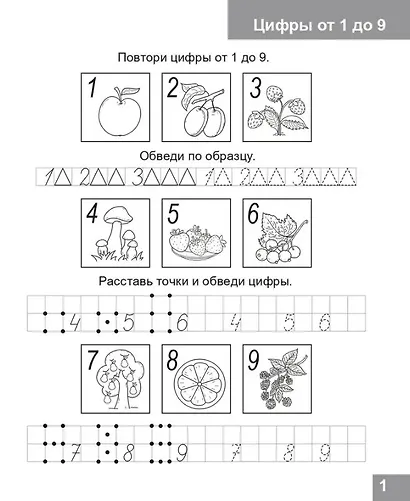 Цифры от 1 до 9

Повтори цифры от 1 до 9.

1 2 3

Обведи по образцу.

1 2 3 1 2 3

4 5 6

Расставь точки и обведи цифры.

4 5 6 4 5 6

7 8 9

7 8 9 7 8 9

1