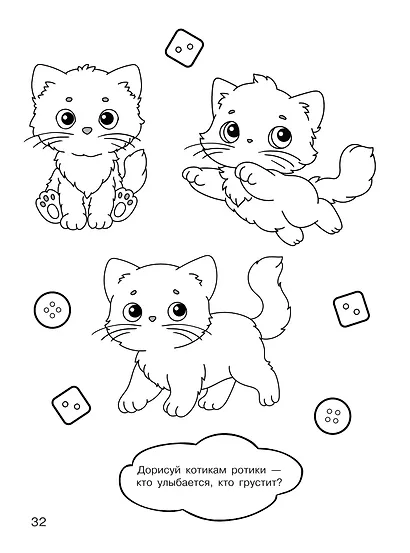 Дорисуй котикам ротики — кто улыбается, кто грустит?

32