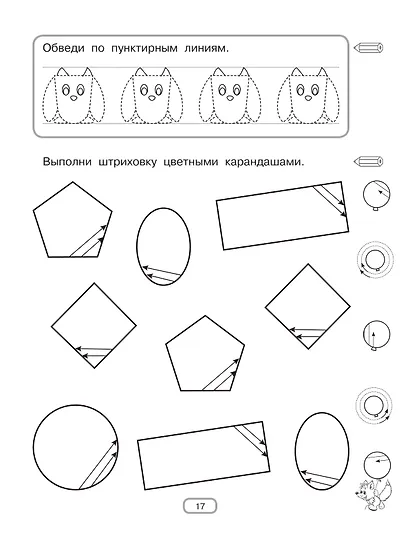 Обведи по пунктирным линиям.

Выполни штриховку цветными карандашами.

17