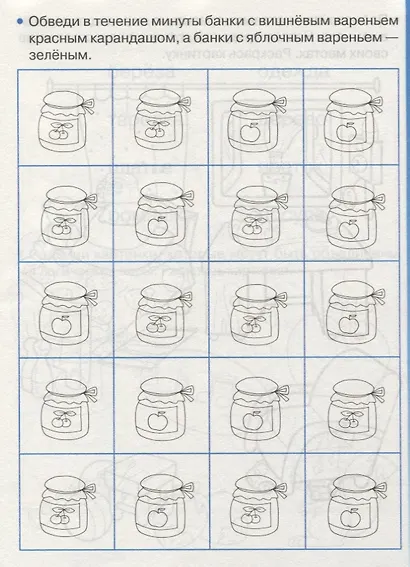 • Обведи в течение минуты банки с вишнёвым вареньем красным карандашом, а банки с яблочным вареньем — зелёным.