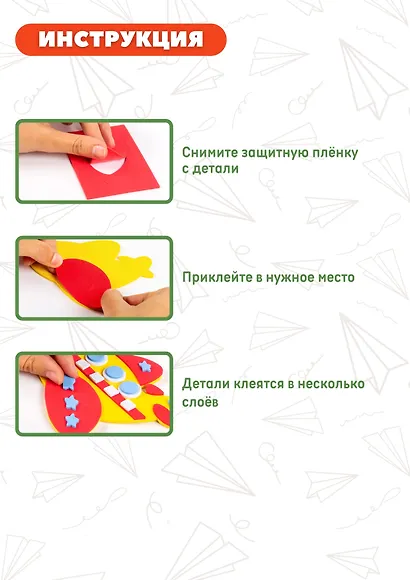 ИНСТРУКЦИЯ

Снимите защитную плёнку с детали

Приклейте в нужное место

Детали клеятся в несколько слоёв