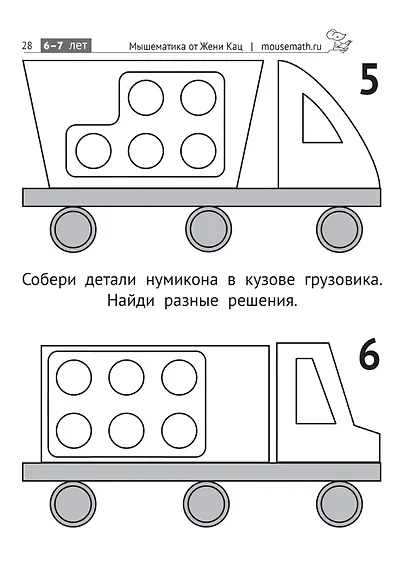 28 6–7 лет Мышематика от Жени Кац | mousemath.ru

5

Собери детали нумикона в кузове грузовика. Найди разные решения.

6