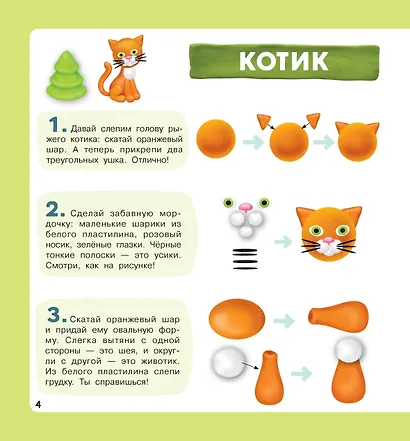 КОТИК

1. Давай слепим голову рыжего котика: скатай оранжевый шар. А теперь прикрепи два треугольных ушка. Отлично!

2. Сделай забавную мордочку: маленькие шарики из белого пластилина, розовый носик, зелёные глазки. Чёрные тонкие полоски — это усики. Смотри, как на рисунке!

3. Скатай оранжевый шар и придай ему овальную форму. Слегка вытяни с одной стороны — это шея, и округли с другой — это животик. Из белого пластилина слепи грудку. Ты справишься!

4