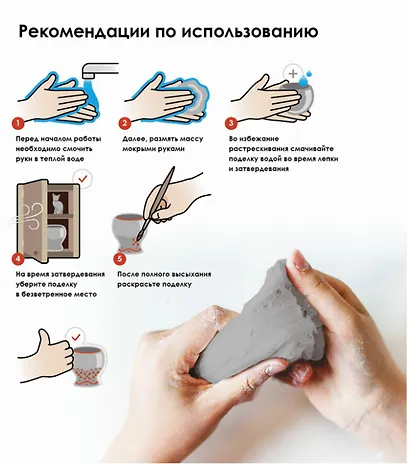 Рекомендации по использованию

1

Перед началом работы необходимо смочить руки в теплой воде

2

Далее, размять массу мокрыми руками

3

Во избежание растрескивания смачивайте поделку водой во время лепки и затвердевания

4

На время затвердевания уберите поделку в безветренное место

5

После полного высыхания раскрасьте поделку