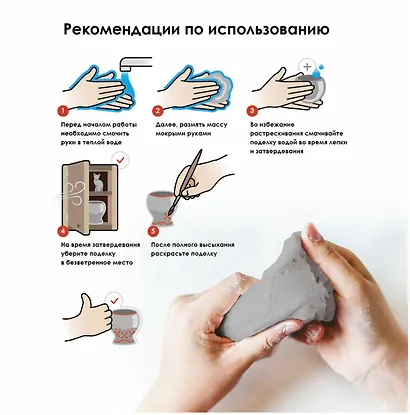 Рекомендации по использованию

1

Перед началом работы необходимо смочить руки в теплой воде

2

Далее, размять массу мокрыми руками

3

Во избежание растрескивания смачивайте поделку водой во время лепки и затвердевания

4

На время затвердевания уберите поделку в безветренное место

5

После полного высыхания раскрасьте поделку