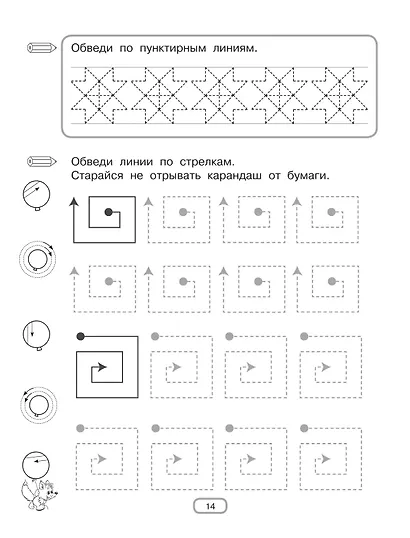 Обведи по пунктирным линиям.

Обведи линии по стрелкам.
Старайся не отрывать карандаш от бумаги.

14