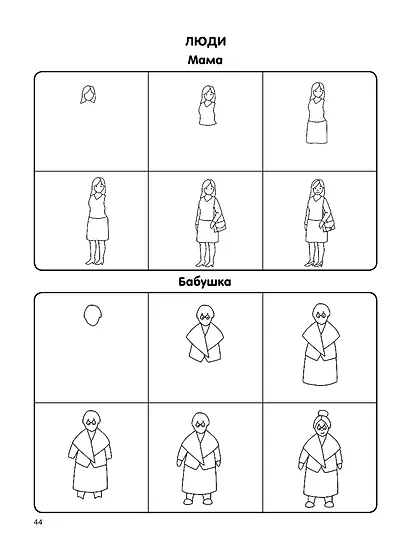 ЛЮДИ

Мама

Бабушка

44