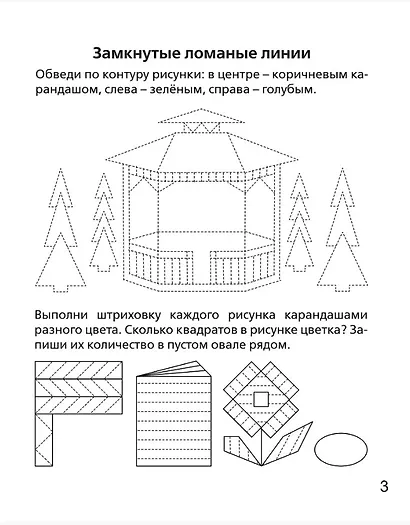 Замкнутые ломаные линии

Обведи по контуру рисунки: в центре – коричневым карандашом, слева – зелёным, справа – голубым.

Выполни штриховку каждого рисунка карандашами разного цвета. Сколько квадратов в рисунке цветка? Запиши их количество в пустом овале рядом.

3