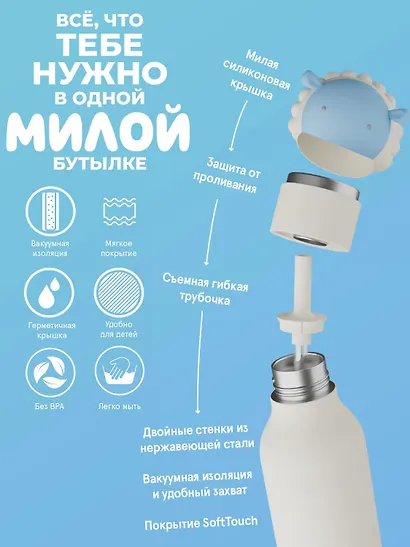 ВСЁ, ЧТО
ТЕБЕ
НУЖНО
В ОДНОЙ
МИЛОЙ
БУТЫЛКЕ

Вакуумная изоляция

Мягкое покрытие

Герметичная крышка

Удобно для детей

Без BPA

Легко мыть

Милая силиконовая крышка

Защита от проливания

Съемная гибкая трубочка

Двойные стенки из нержавеющей стали

Вакуумная изоляция и удобный захват

Покрытие SoftTouch