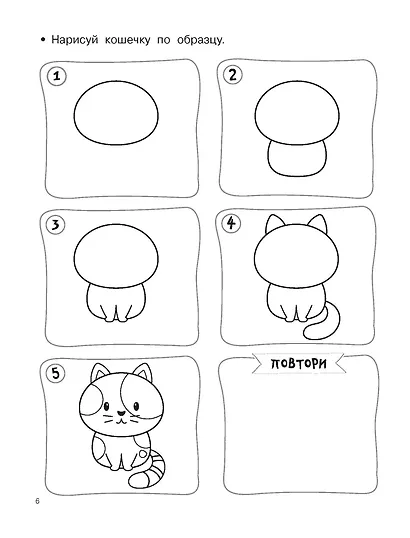 • Нарисуй кошечку по образцу.

1

2

3

4

5

ПОВТОРИ

6