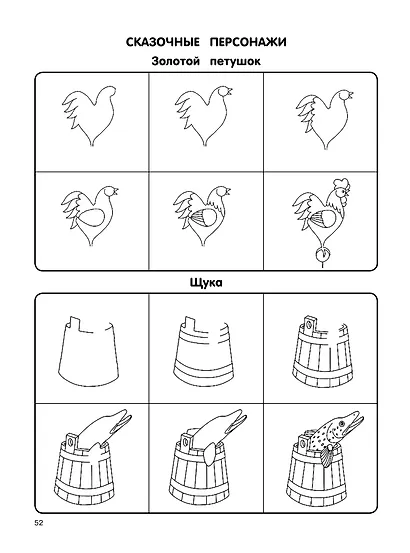 СКАЗОЧНЫЕ ПЕРСОНАЖИ

Золотой петушок

Щука

52