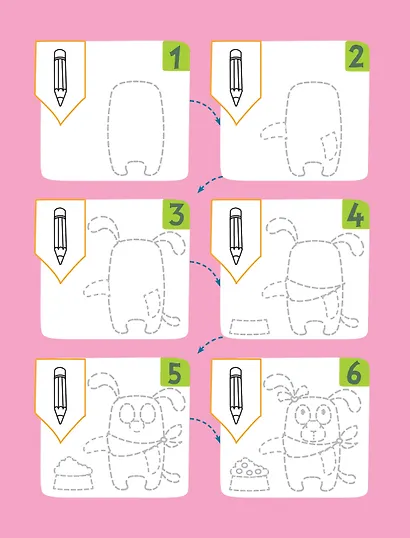 1

2

3

4

5

6