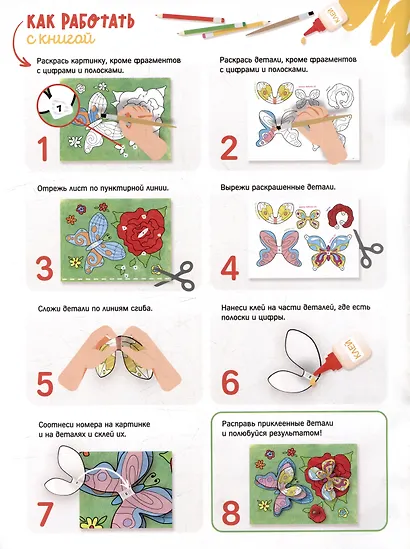 КАК РАБОТАТЬ с книгой

КЛЕЙ

Раскрась картинку, кроме фрагментов с цифрами и полосками.

7

1

Раскрась детали, кроме фрагментов с цифрами и полосками.

2

Отрежь лист по пунктирной линии.

3

Вырежи раскрашенные детали.

4

Сложи детали по линиям сгиба.

5

Нанеси клей на части деталей, где есть полоски и цифры.

КЛЕЙ

6

Соотнеси номера на картинке и на деталях и склей их.

7

Расправь приклеенные детали и полюбуйся результатом!

8