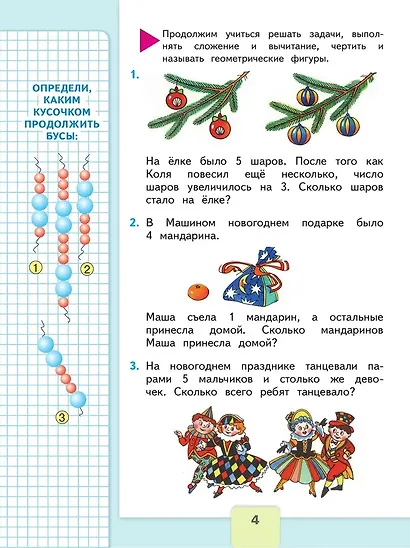 ОПРЕДЕЛИ, КАКИМ КУСОЧКОМ ПРОДОЛЖИТЬ БУСЫ:

1

2

3

Продолжим учиться решать задачи, выполнять сложение и вычитание, чертить и называть геометрические фигуры.

1. На ёлке было 5 шаров. После того как Коля повесил ещё несколько, число шаров увеличилось на 3. Сколько шаров стало на ёлке?

2. В Машином новогоднем подарке было 4 мандарина.

Маша съела 1 мандарин, а остальные принесла домой. Сколько мандаринов Маша принесла домой?

3. На новогоднем празднике танцевали парами 5 мальчиков и столько же девочек. Сколько всего ребят танцевало?

4