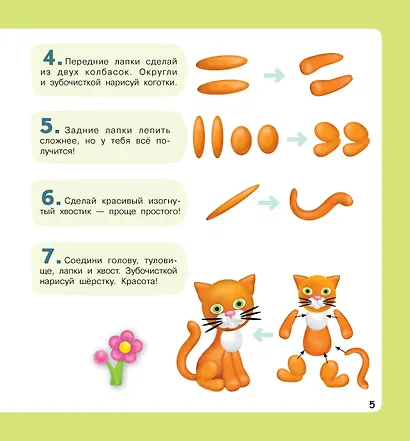 4. Передние лапки сделай из двух колбасок. Округли и зубочисткой нарисуй коготки.

5. Задние лапки лепить сложнее, но у тебя всё получится!

6. Сделай красивый изогнутый хвостик — проще простого!

7. Соедини голову, туловище, лапки и хвост. Зубочисткой нарисуй шёрстку. Красота!

5