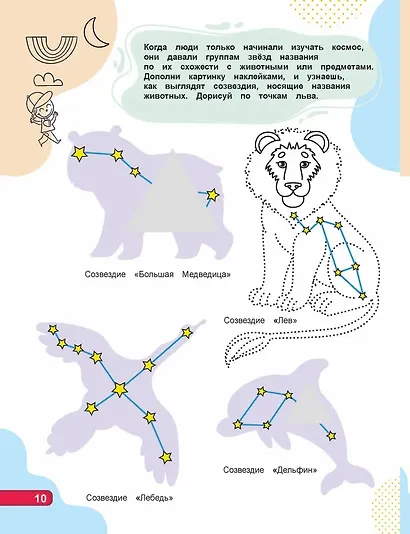 Когда люди только начинали изучать космос, они давали группам звёзд названия по их схожести с животными или предметами. Дополни картинку наклейками, и узнаешь, как выглядят созвездия, носящие названия животных. Дорисуй по точкам льва.

Созвездие «Большая Медведица»

Созвездие «Лев»

Созвездие «Дельфин»

Созвездие «Лебедь»

10