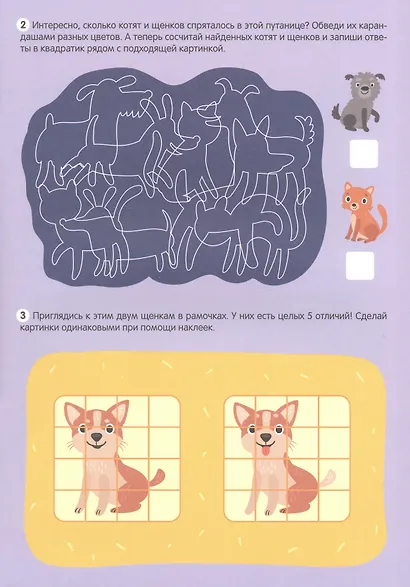 2 Интересно, сколько котят и щенков спряталось в этой путанице? Обведи их карандашами разных цветов. А теперь сосчитай найденных котят и щенков и запиши ответы в квадратик рядом с подходящей картинкой.

3 Приглядись к этим двум щенкам в рамочках. У них есть целых 5 отличий! Сделай картинки одинаковыми при помощи наклеек.