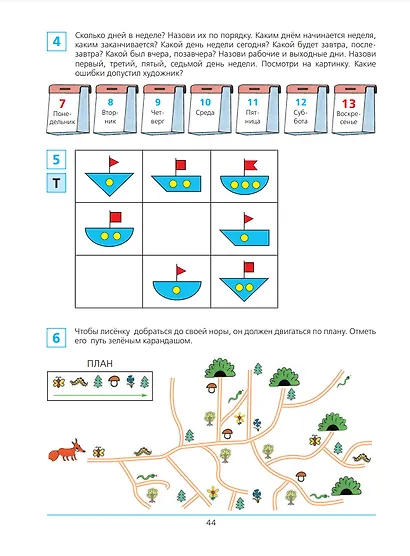 4

Сколько дней в неделе? Назови их по порядку. Каким днём начинается неделя, каким заканчивается? Какой день недели сегодня? Какой будет завтра, послезавтра? Какой был вчера, позавчера? Назови рабочие и выходные дни. Назови первый, третий, пятый, седьмой день недели. Посмотри на картинку. Какие ошибки допустил художник?

7 Понедельник

8 Вторник

9 Четверг

10 Среда

11 Пятница

12 Суббота

13 Воскресенье

5

Т

6

Чтобы лисёнку добраться до своей норы, он должен двигаться по плану. Отметь его путь зелёным карандашом.

ПЛАН

44