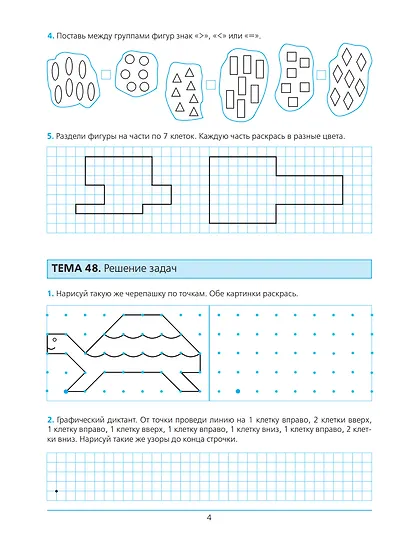 4. Поставь между группами фигур знак «>», «<» или «=».

5. Раздели фигуры на части по 7 клеток. Каждую часть раскрась в разные цвета.

ТЕМА 48. Решение задач

1. Нарисуй такую же черепашку по точкам. Обе картинки раскрась.

2. Графический диктант. От точки проведи линию на 1 клетку вправо, 2 клетки вверх, 1 клетку вправо, 1 клетку вверх, 1 клетку вправо, 1 клетку вниз, 1 клетку вправо, 2 клетки вниз. Нарисуй такие же узоры до конца строчки.

4