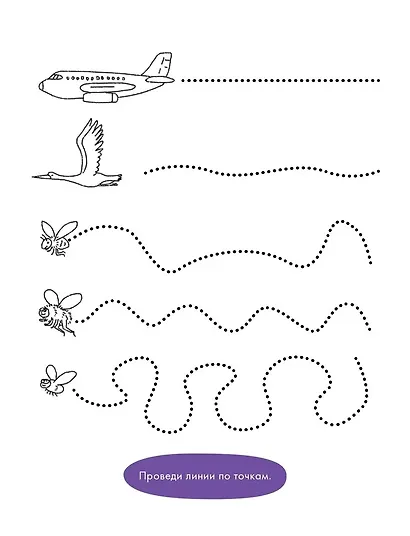 Проведи линии по точкам.