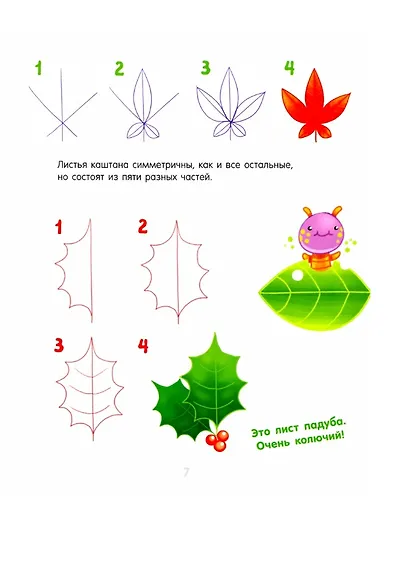 1 2 3 4

Листья каштана симметричны, как и все остальные, но состоят из пяти разных частей.

1 2

3 4

Это лист падуба. Очень колючий!

7