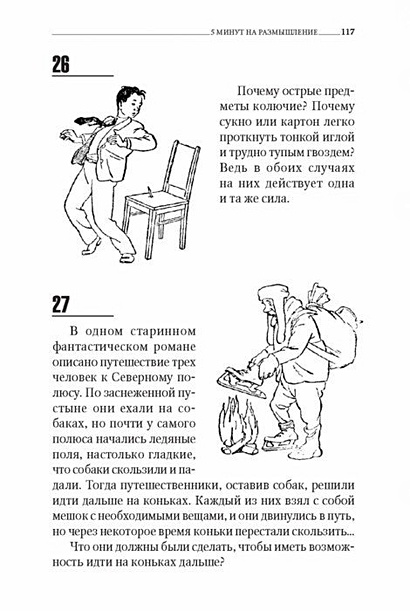 5 МИНУТ НА РАЗМЫШЛЕНИЕ 117

26

Почему острые предметы колючие? Почему сукно или картон легко проткнуть тонкой иглой и трудно тупым гвоздем? Ведь в обоих случаях на них действует одна и та же сила.

27

В одном старинном фантастическом романе описано путешествие трех человек к Северному полюсу. По заснеженной пустыне они ехали на собаках, но почти у самого полюса начались ледяные поля, настолько гладкие, что собаки скользили и падали. Тогда путешественники, оставив собак, решили идти дальше на коньках. Каждый из них взял с собой мешок с необходимыми вещами, и они двинулись в путь, но через некоторое время коньки перестали скользить...

Что они должны были сделать, чтобы иметь возможность идти на коньках дальше?